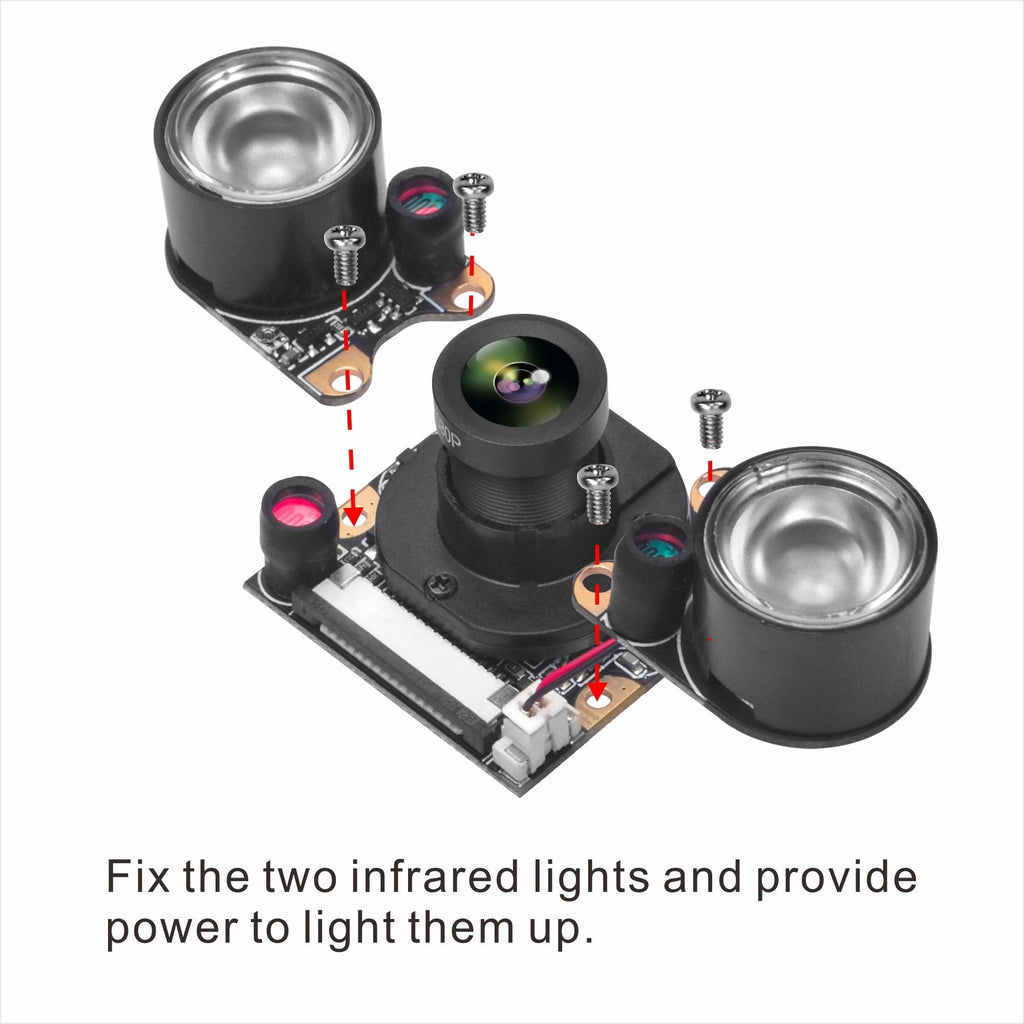 Fix the two infrared lights and provide power to light them up.