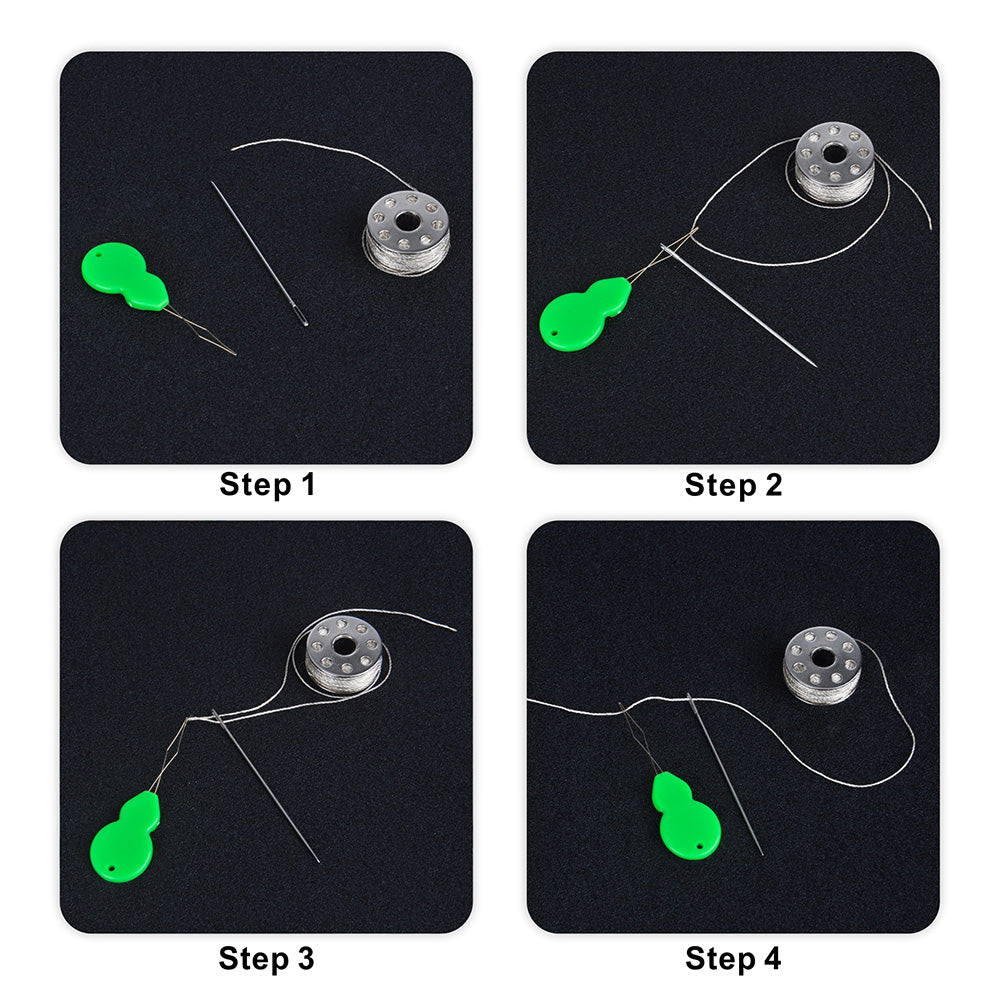 Step 1

Step 2

Step 3

Step 4