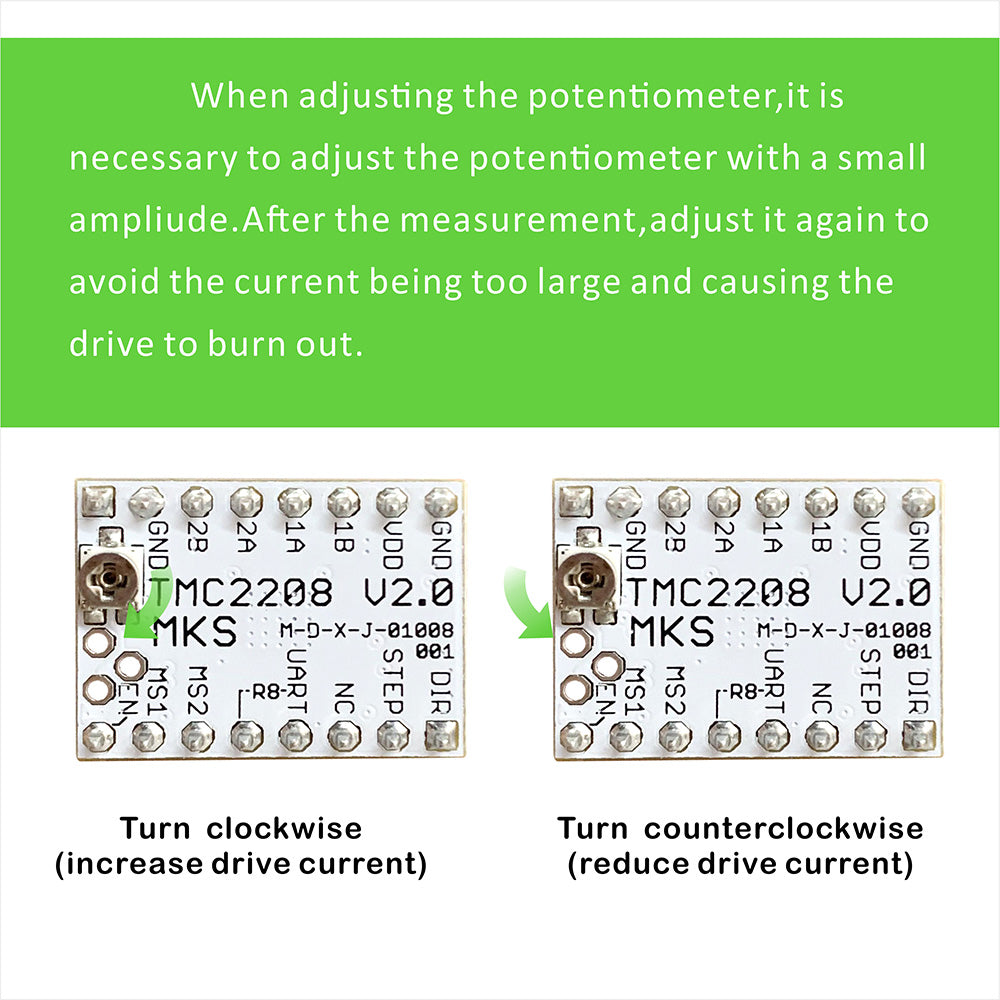 When adjusting the potentiometer,it is necessary to adjust the potentiometer with a small ampliude.After the measurement,adjust it again to avoid the current being too large and causing the drive to burn out.

GND 2B 2A 1A 1B VDD GND
TMC2208 V2.0
MKS
M-D-X-J-01008
001
EN MS1 MS2 R8 UART NC STEP DIR

Turn clockwise
(increase drive current)

GND 2B 2A 1A 1B VDD GND
TMC2208 V2.0
MKS
M-D-X-J-01008
001
EN MS1 MS2 R8 UART NC STEP DIR

Turn counterclockwise
(reduce drive current)